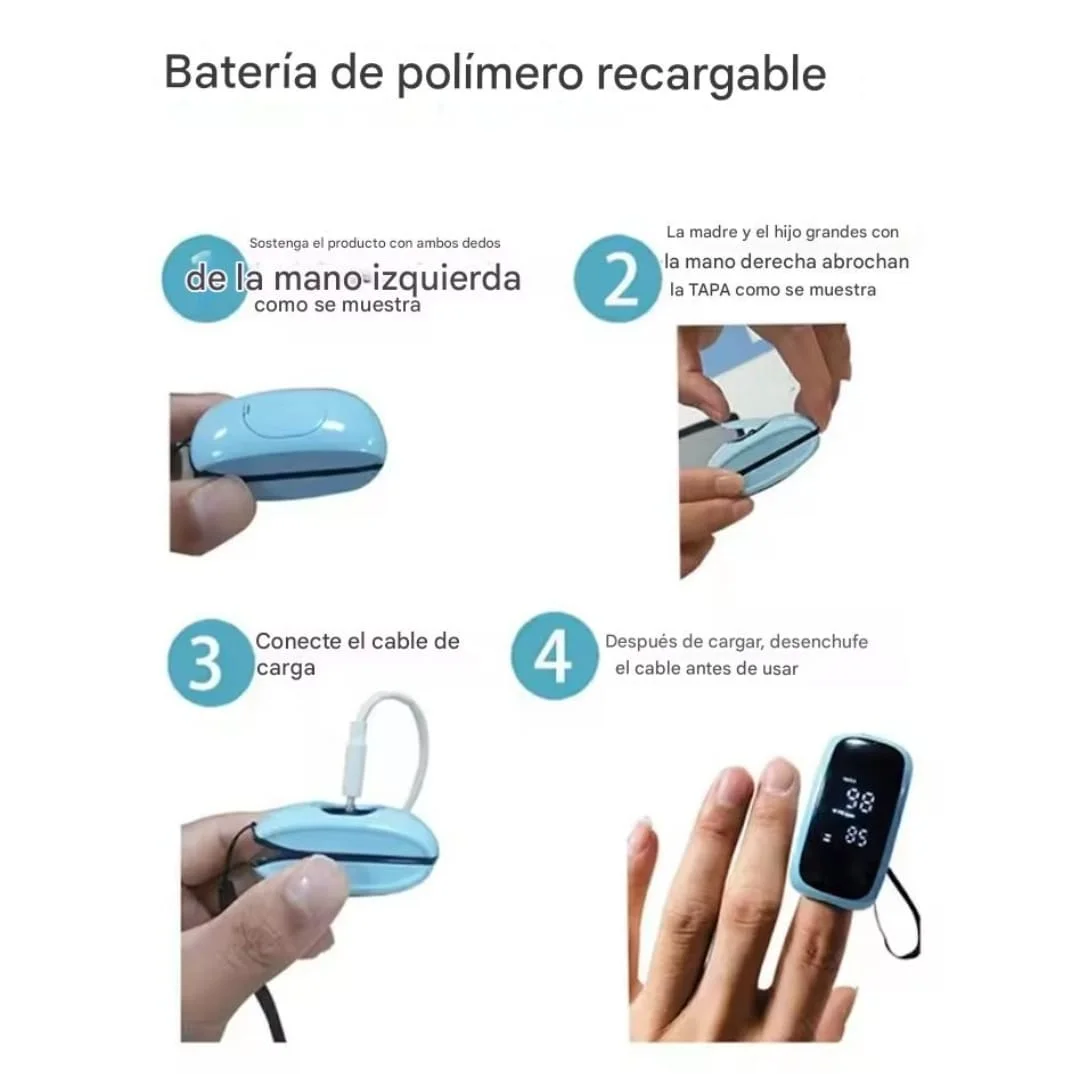 Batería de polímero recargable

1 Sostenga el producto con ambos dedos de la mano izquierda como se muestra

2 La madre y el hijo grandes con la mano derecha abrochan la TAPA como se muestra

3 Conecte el cable de carga

4 Después de cargar, desenchufe el cable antes de usar

98
85